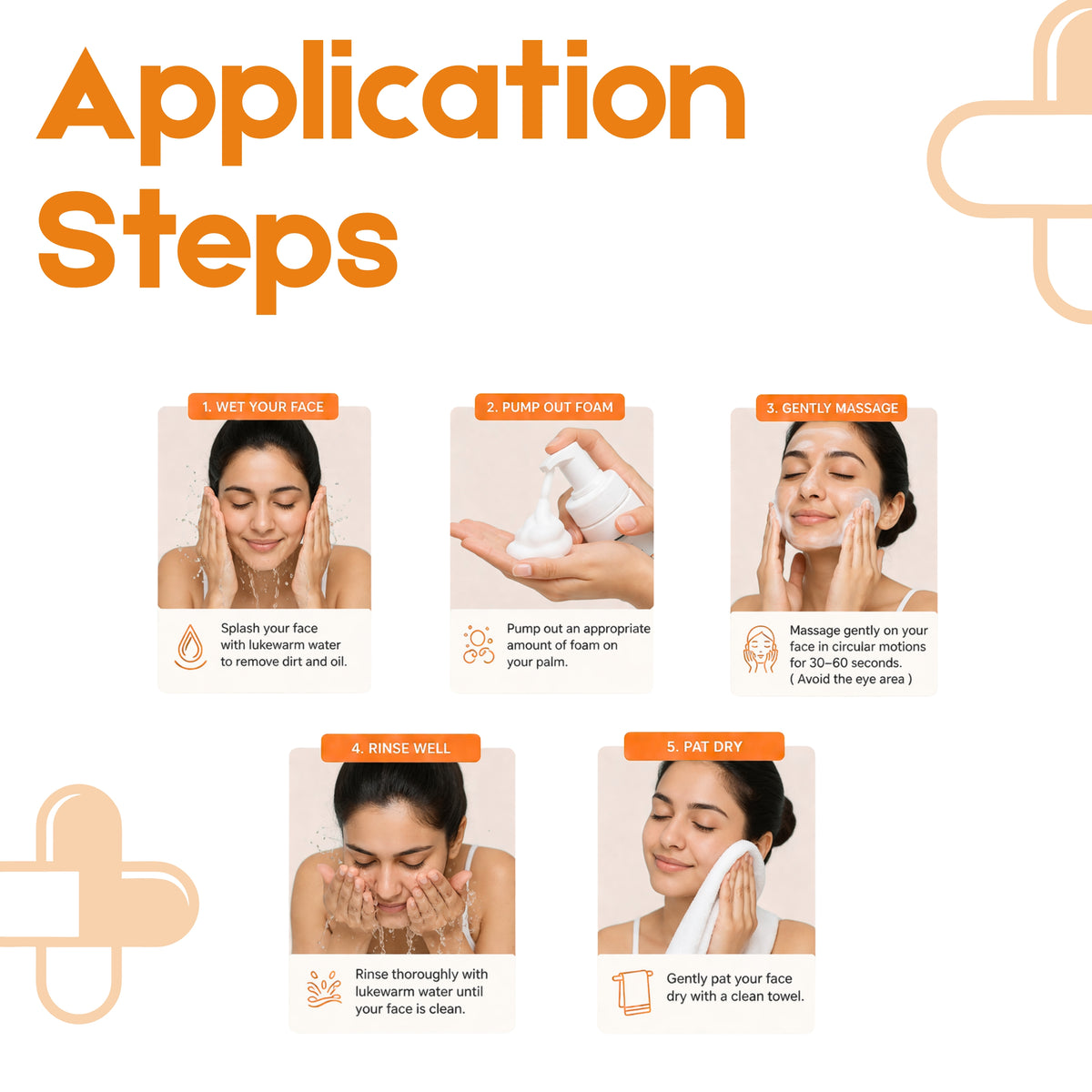 Application Steps

1. WET YOUR FACE

Splash your face with lukewarm water to remove dirt and oil.

2. PUMP OUT FOAM

Pump out an appropriate amount of foam on your palm.

3. GENTLY MASSAGE

Massage gently on your face in circular motions for 30–60 seconds. ( Avoid the eye area )

4. RINSE WELL

Rinse thoroughly with lukewarm water until your face is clean.

5. PAT DRY

Gently pat your face dry with a clean towel.